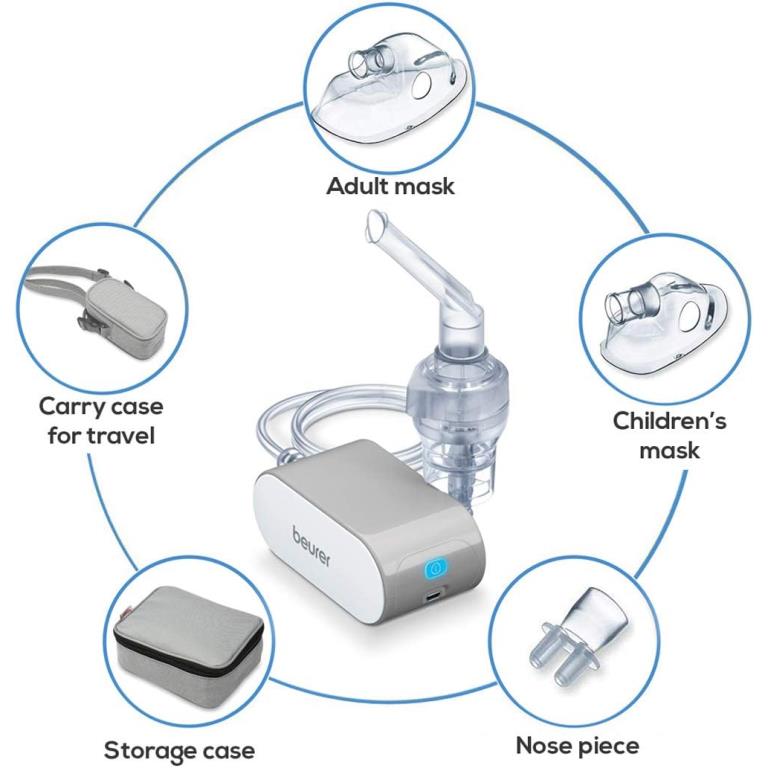 Adult mask

Carry case for travel

Children's mask

beurer

Storage case

Nose piece